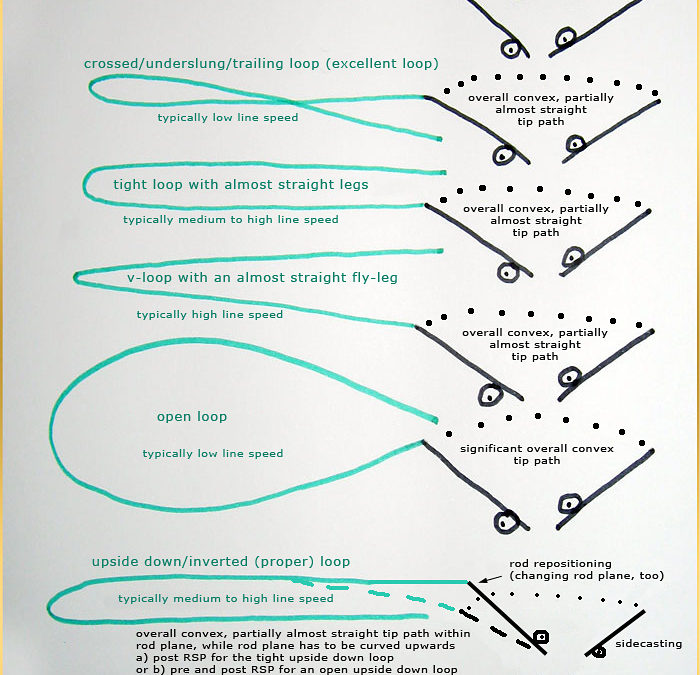 crossed/underslung/trailing loop (excellent loop)

typically low line speed

overall convex, partially almost straight tip path

tight loop with almost straight legs

typically medium to high line speed

overall convex, partially almost straight tip path

v-loop with an almost straight fly-leg

typically high line speed

overall convex, partially almost straight tip path

open loop

typically low line speed

significant overall convex tip path

upside down/inverted (proper) loop

typically medium to high line speed

rod repositioning (changing rod plane, too)

overall convex, partially almost straight tip path within rod plane, while rod plane has to be curved upwards
a) post RSP for the tight upside down loop
or b) pre and post RSP for an open upside down loop

sidecasting